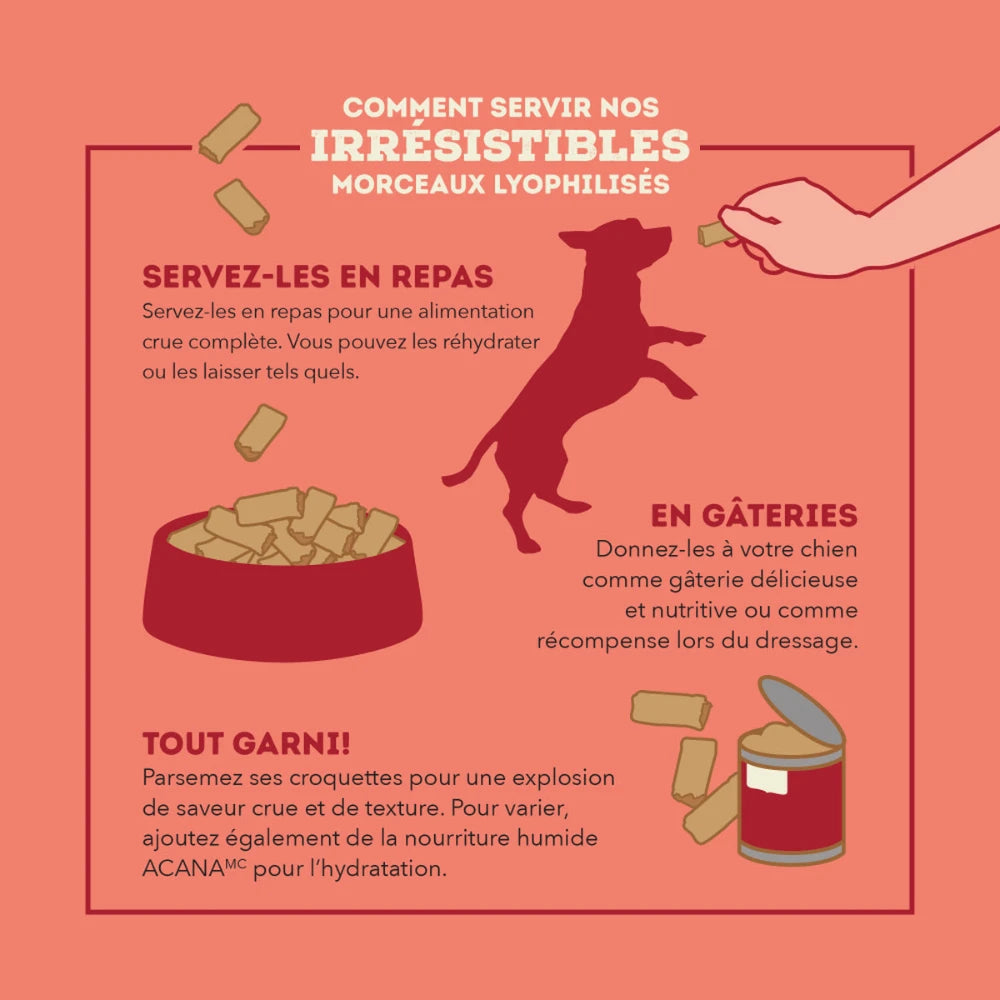 COMMENT SERVIR NOS
IRRÉSISTIBLES
MORCEAUX LYOPHILISÉS

SERVEZ-LES EN REPAS
Servez-les en repas pour une alimentation crue complète. Vous pouvez les réhydrater ou les laisser tels quels.

EN GÂTERIES
Donnez-les à votre chien comme gâterie délicieuse et nutritive ou comme récompense lors du dressage.

TOUT GARNI!
Parsemez ses croquettes pour une explosion de saveur crue et de texture. Pour varier, ajoutez également de la nourriture humide ACANA$^{MC}$ pour l'hydratation.