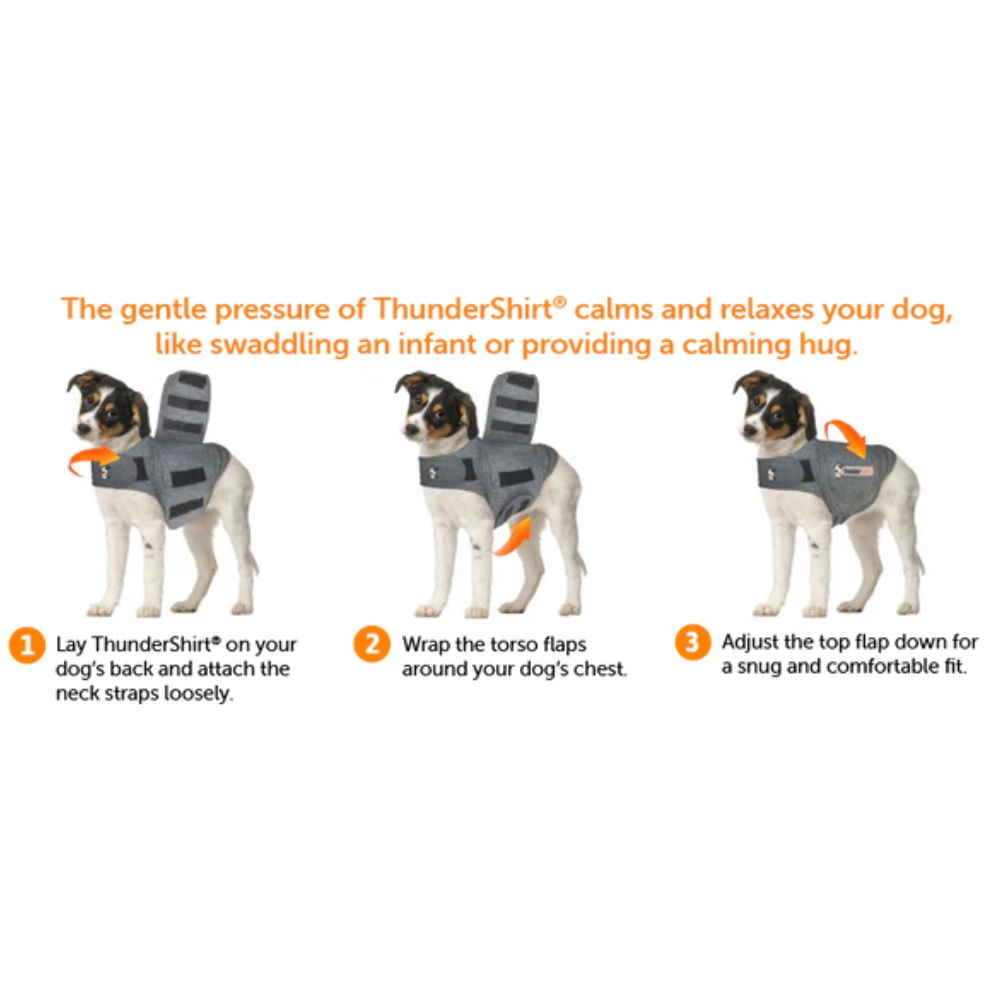 The gentle pressure of ThunderShirt® calms and relaxes your dog, like swaddling an infant or providing a calming hug.

1 Lay ThunderShirt® on your dog's back and attach the neck straps loosely.

2 Wrap the torso flaps around your dog's chest.

3 Adjust the top flap down for a snug and comfortable fit.