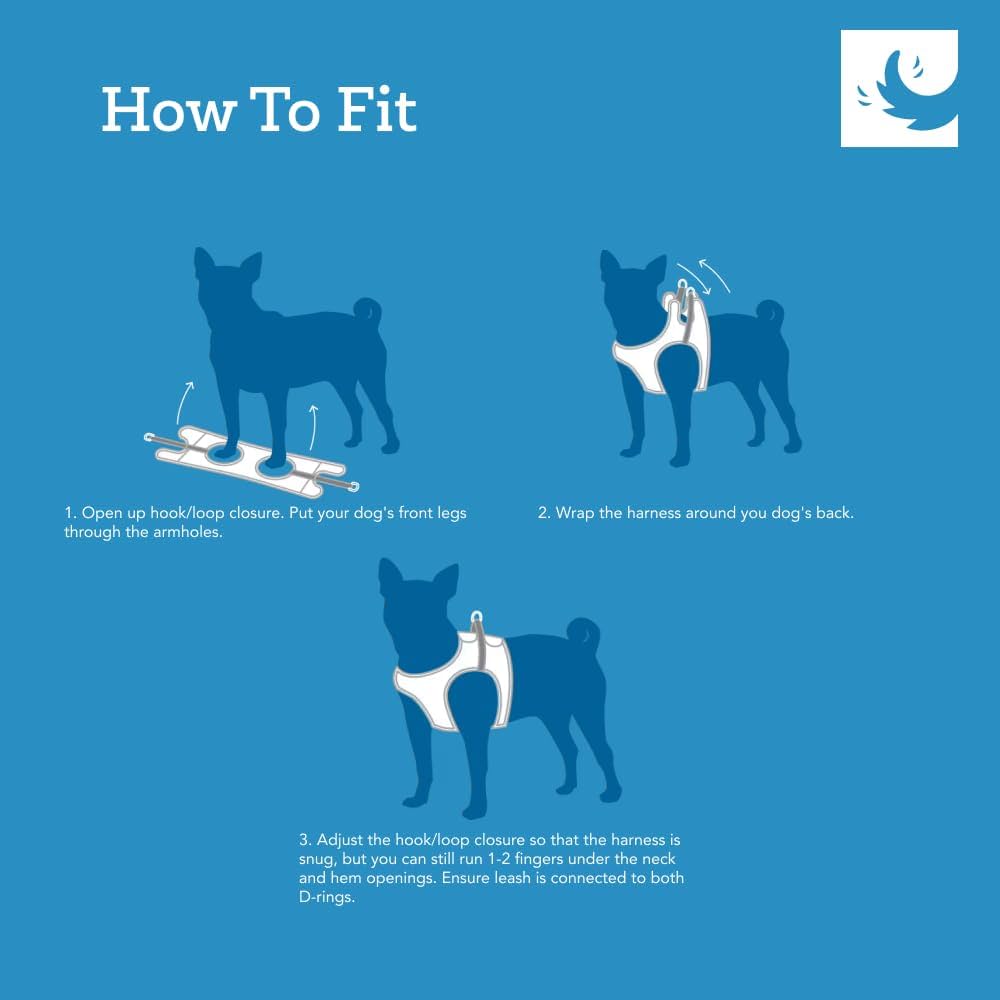 How To Fit

1. Open up hook/loop closure. Put your dog's front legs through the armholes.

2. Wrap the harness around you dog's back.

3. Adjust the hook/loop closure so that the harness is snug, but you can still run 1-2 fingers under the neck and hem openings. Ensure leash is connected to both D-rings.